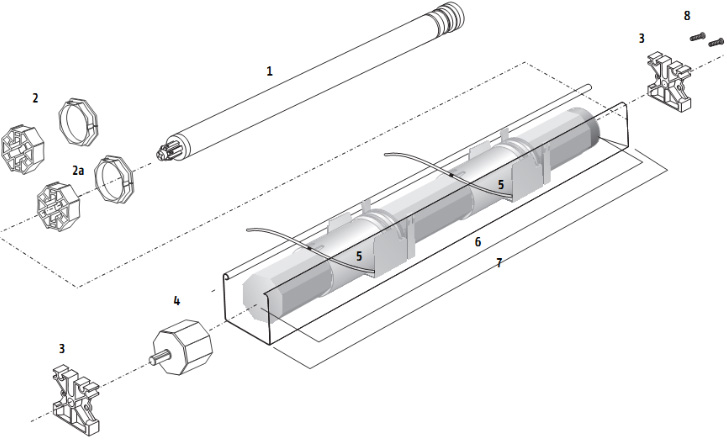 8
3
1
2
2a
5
5
6
7
4
3